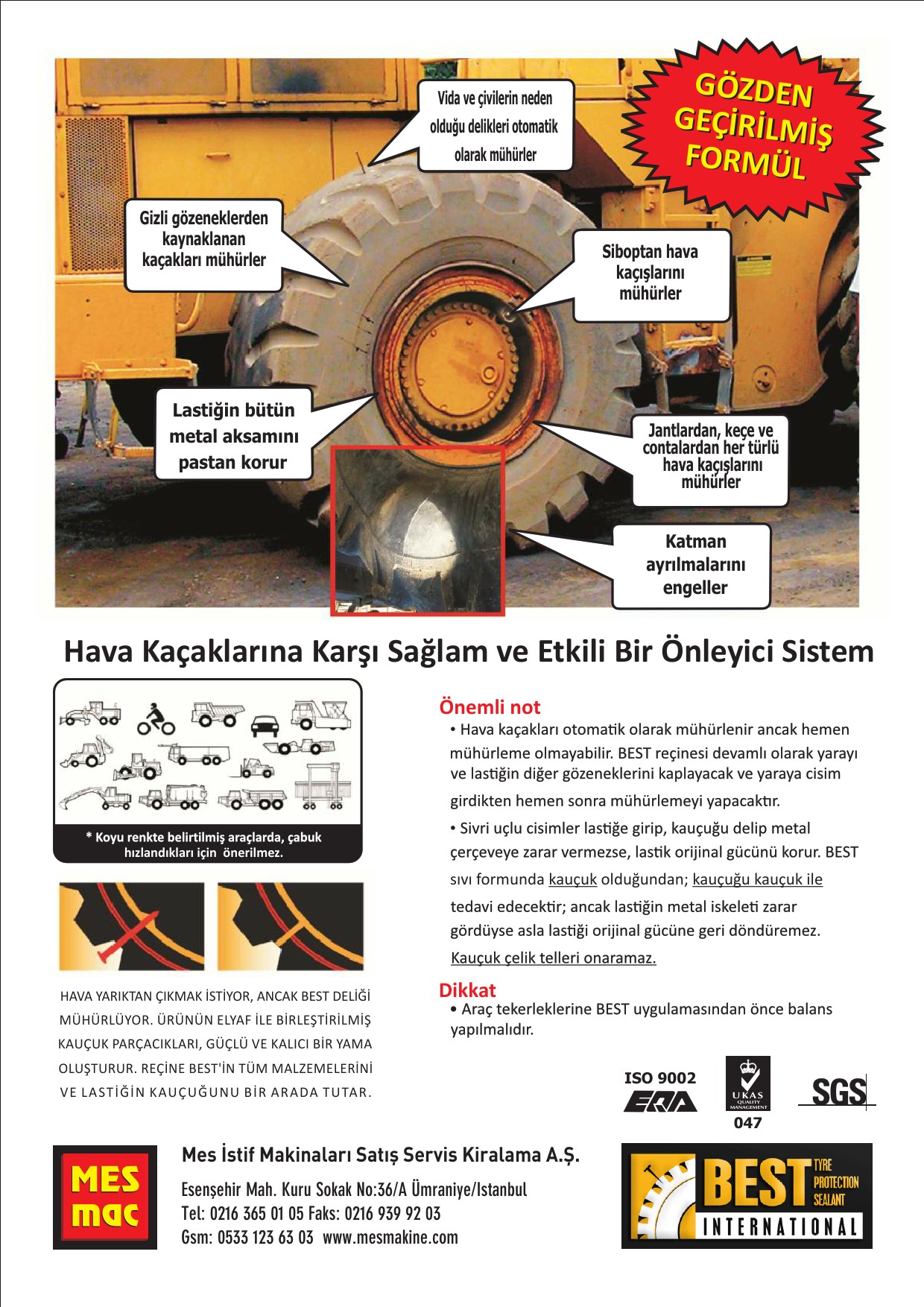 GÖZDEN GEÇİRİLMİŞ FORMÜL

Vida ve çivilerin neden olduğu delikleri otomatik olarak mühürler

Gizli gözeneklerden kaynaklanan kaçakları mühürler

Siboptan hava kaçışlarını mühürler

Lastiğin bütün metal aksamını pastan korur

Jantlardan, keçe ve contalardan her türlü hava kaçışlarını mühürler

Katman ayrılmalarını engeller

Hava Kaçaklarına Karşı Sağlam ve Etkili Bir Önleyici Sistem

* Koyu renkte belirtilmiş araçlarda, çabuk hızlandıkları için önerilmez.

HAVA YARIKTAN ÇIKMAK İSTİYOR, ANCAK BEST DELİĞİ MÜHÜRLÜYOR. ÜRÜNÜN ELYAF İLE BİRLEŞTİRİLMİŞ KAUÇUK PARÇACIKLARI, GÜÇLÜ VE KALICI BİR YAMA OLUŞTURUR. REÇİNE BEST'İN TÜM MALZEMELERİNİ VE LASTİĞİN KAUÇUĞUNU BİR ARADA TUTAR.

Önemli not
• Hava kaçakları otomatik olarak mühürlenir ancak hemen mühürleme olmayabilir. BEST reçinesi devamlı olarak yarayı ve lastiğin diğer gözeneklerini kaplayacak ve yaraya cisim girdikten hemen sonra mühürlemeyi yapacaktır.
• Sivri uçlu cisimler lastiğe girip, kauçuğu delip metal çerçeveye zarar vermezse, lastik orijinal gücünü korur. BEST sıvı formunda kauçuk olduğundan; kauçuğu kauçuk ile tedavi edecektir; ancak lastiğin metal iskeleti zarar gördüyse asla lastiği orijinal gücüne geri döndüremez. Kauçuk çelik telleri onaramaz.

Dikkat
• Araç tekerleklerine BEST uygulamasından önce balans yapılmalıdır.

ISO 9002 EQA
UKAS QUALITY MANAGEMENT 047
SGS

MES mac

Mes İstif Makinaları Satış Servis Kiralama A.Ş.
Esenşehir Mah. Kuru Sokak No:36/A Ümraniye/Istanbul
Tel: 0216 365 01 05 Faks: 0216 939 92 03
Gsm: 0533 123 63 03 www.mesmakine.com

BEST TYRE PROTECTION SEALANT INTERNATIONAL